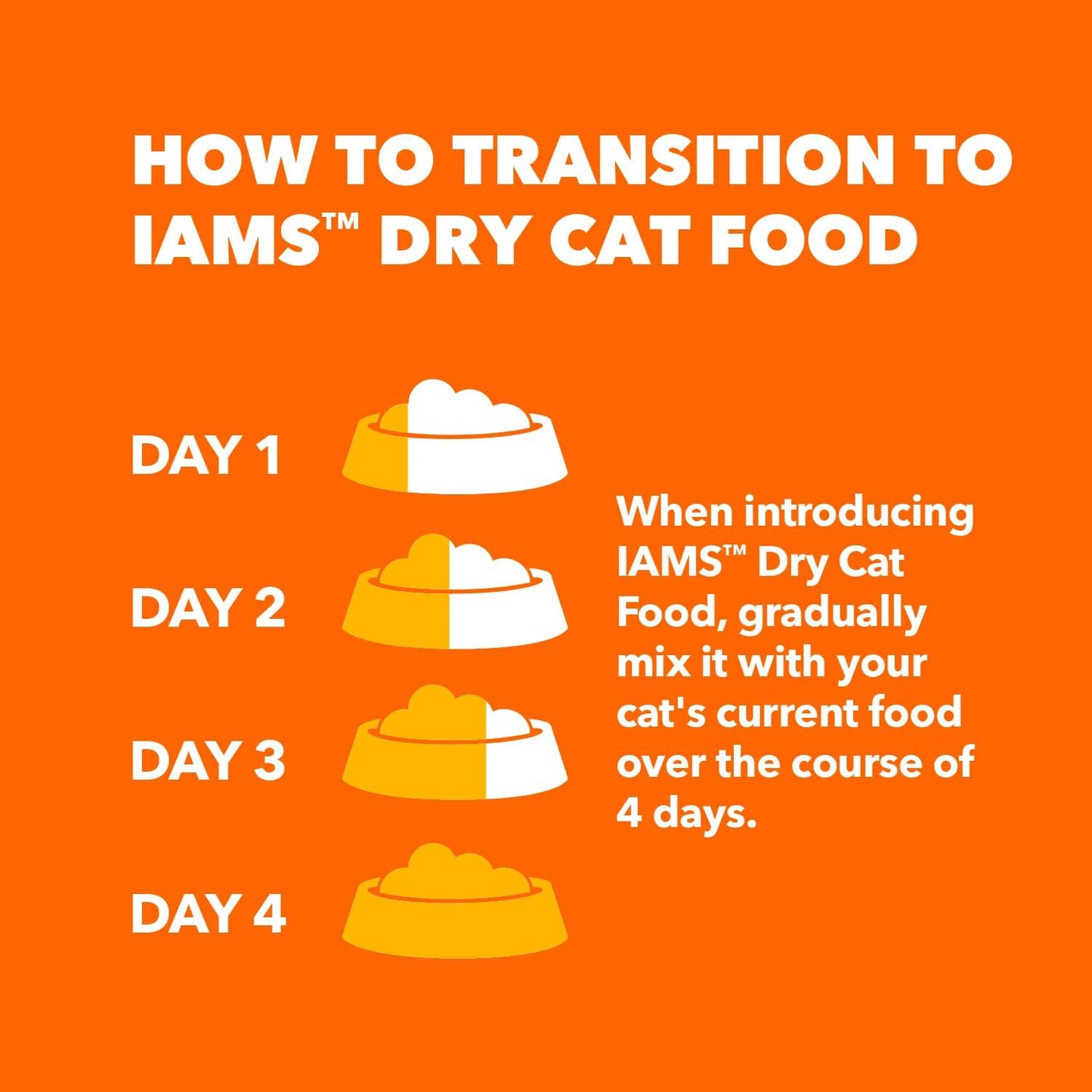 HOW TO TRANSITION TO IAMS™ DRY CAT FOOD

DAY 1

DAY 2

DAY 3

DAY 4

When introducing IAMS™ Dry Cat Food, gradually mix it with your cat's current food over the course of 4 days.